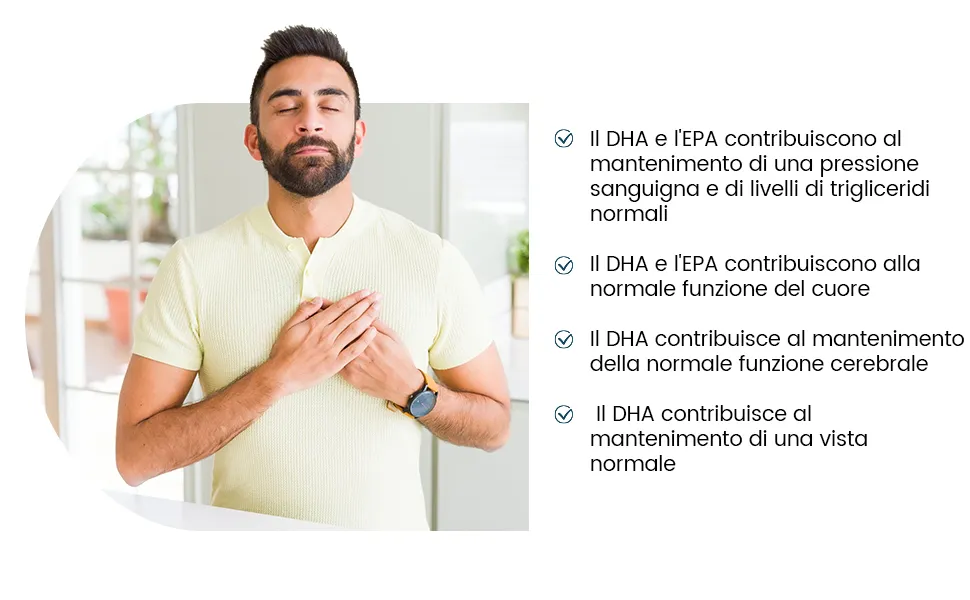 Il DHA e l'EPA contribuiscono al mantenimento di una pressione sanguigna e di livelli di trigliceridi normali

Il DHA e l'EPA contribuiscono alla normale funzione del cuore

Il DHA contribuisce al mantenimento della normale funzione cerebrale

Il DHA contribuisce al mantenimento di una vista normale