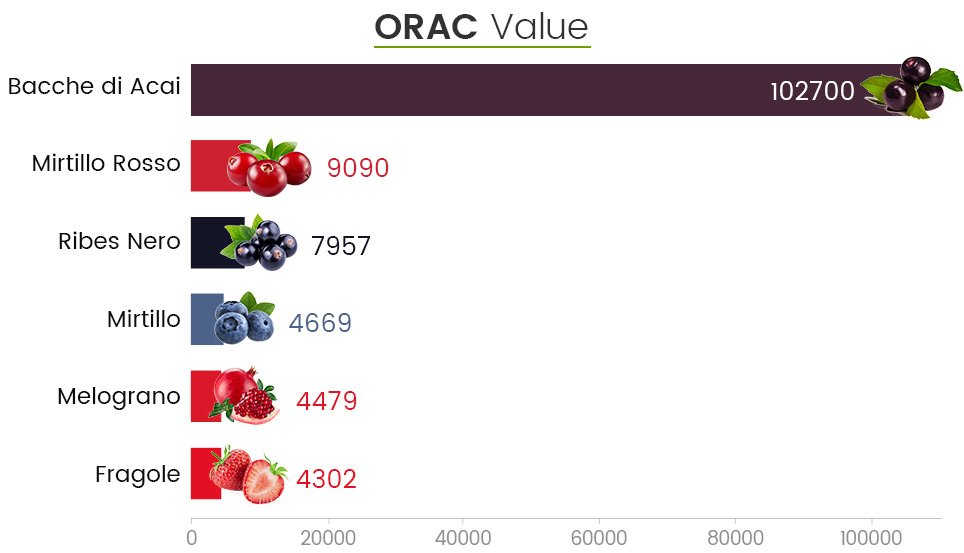 ORAC Value

Bacche di Acai 102700
Mirtillo Rosso 9090
Ribes Nero 7957
Mirtillo 4669
Melograno 4479
Fragole 4302

0 20000 40000 60000 80000 100000